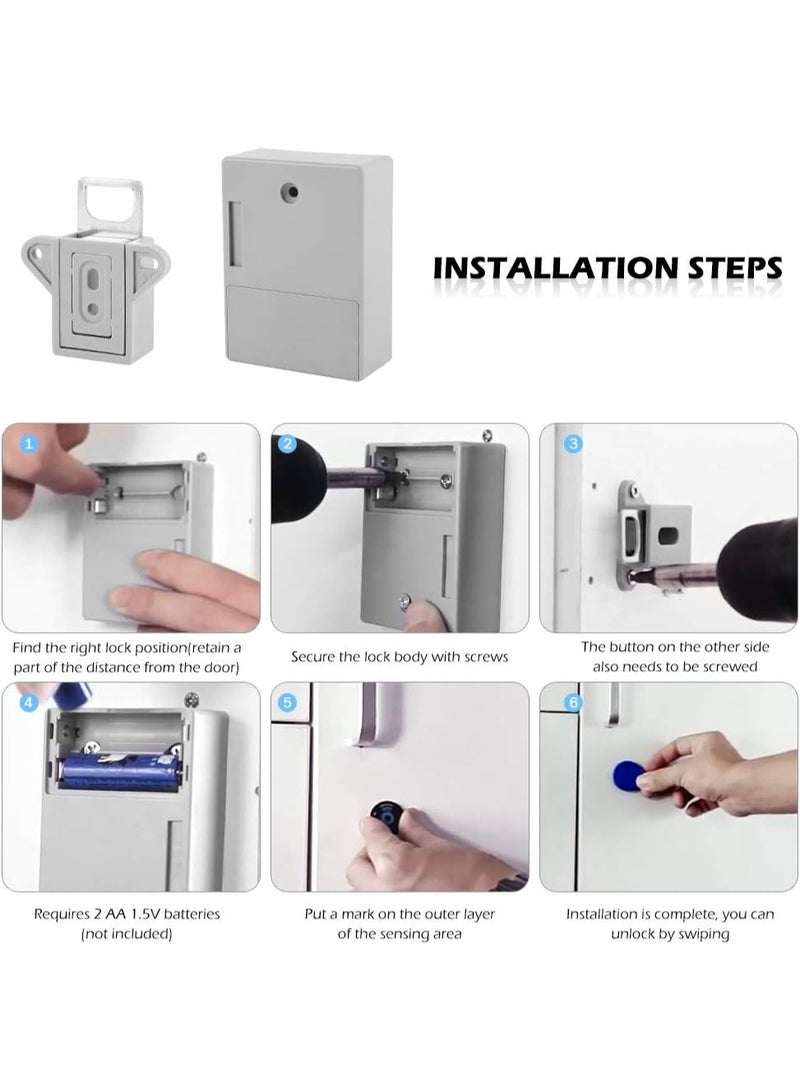 INSTALLATION STEPS

1

Find the right lock position(retain a part of the distance from the door)

2

Secure the lock body with screws

3

The button on the other side also needs to be screwed

4

Requires 2 AA 1.5V batteries (not included)

5

Put a mark on the outer layer of the sensing area

6

Installation is complete, you can unlock by swiping